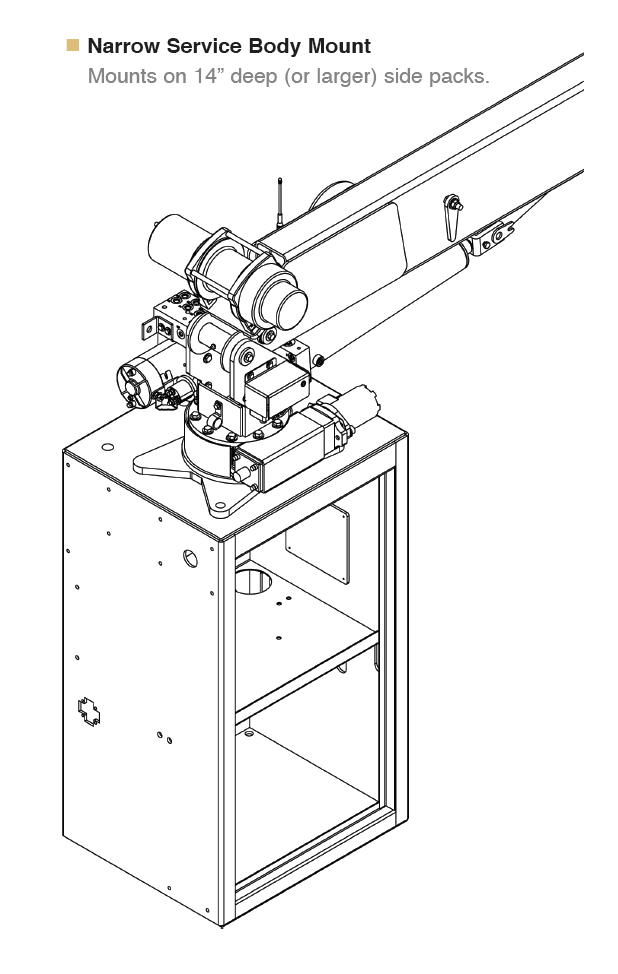 Narrow Service Body Mount
Mounts on 14” deep (or larger) side packs.