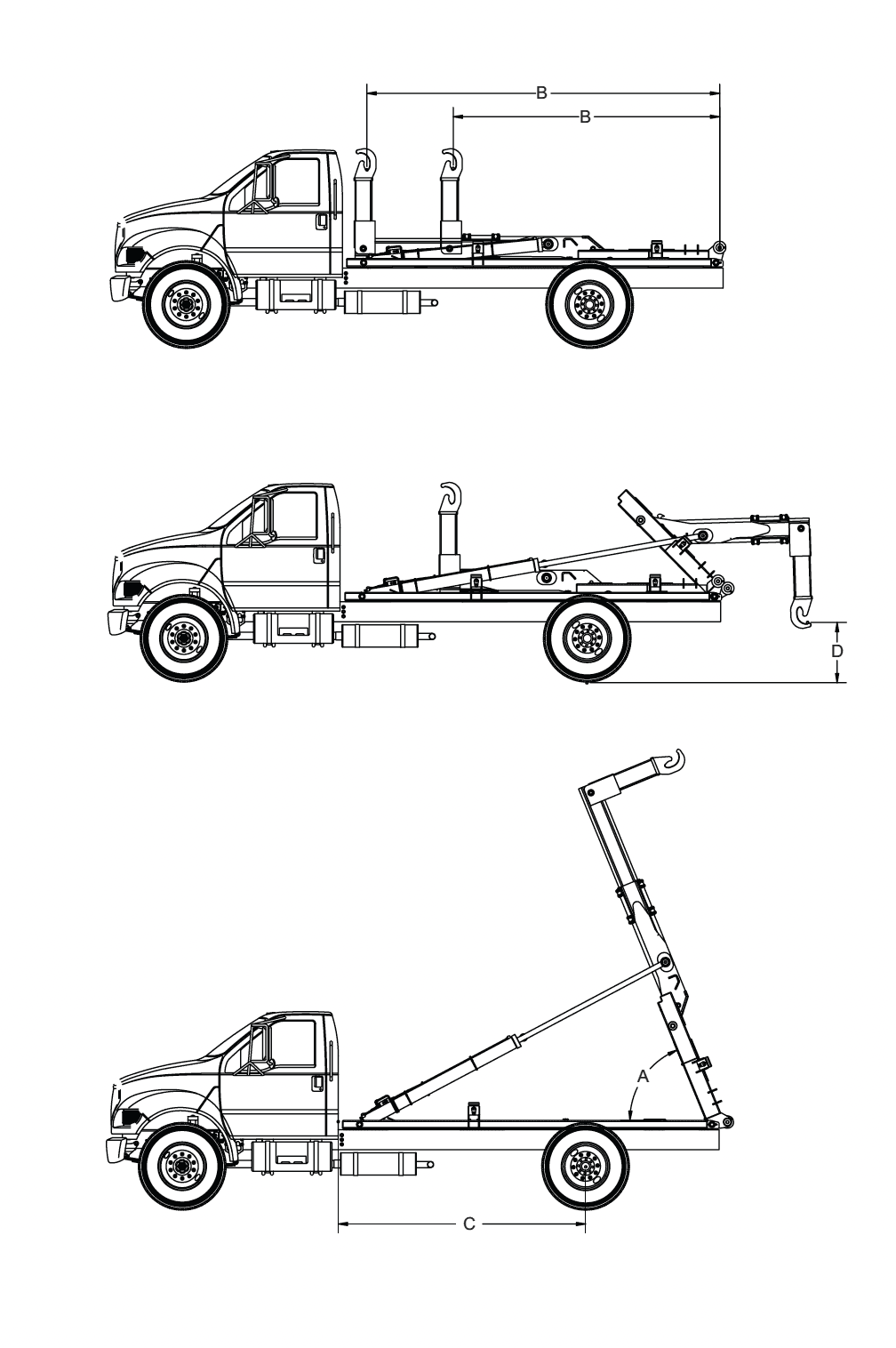 B
B
D
A
C