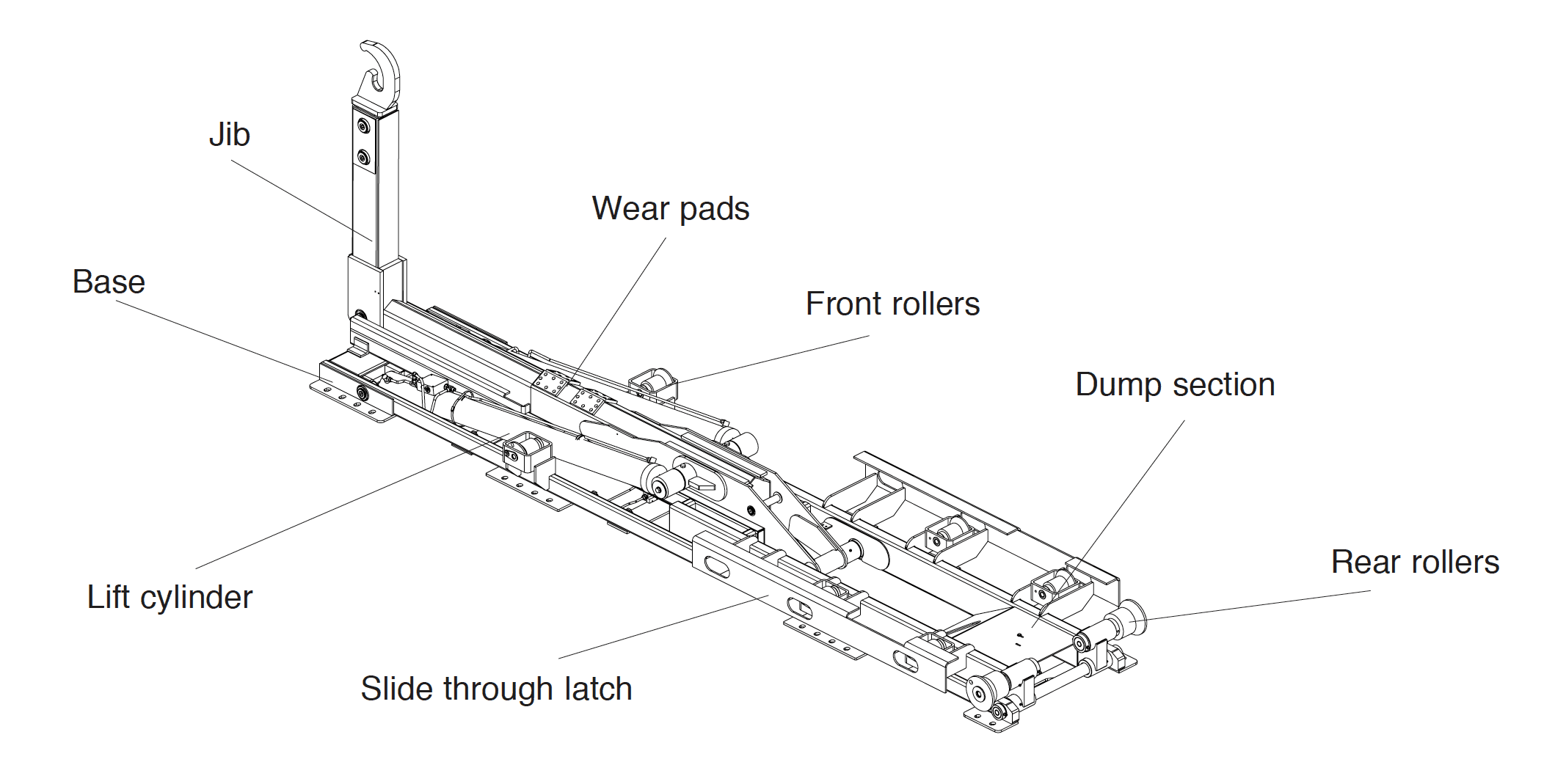 Jib

Wear pads

Base

Front rollers

Dump section

Rear rollers

Lift cylinder

Slide through latch