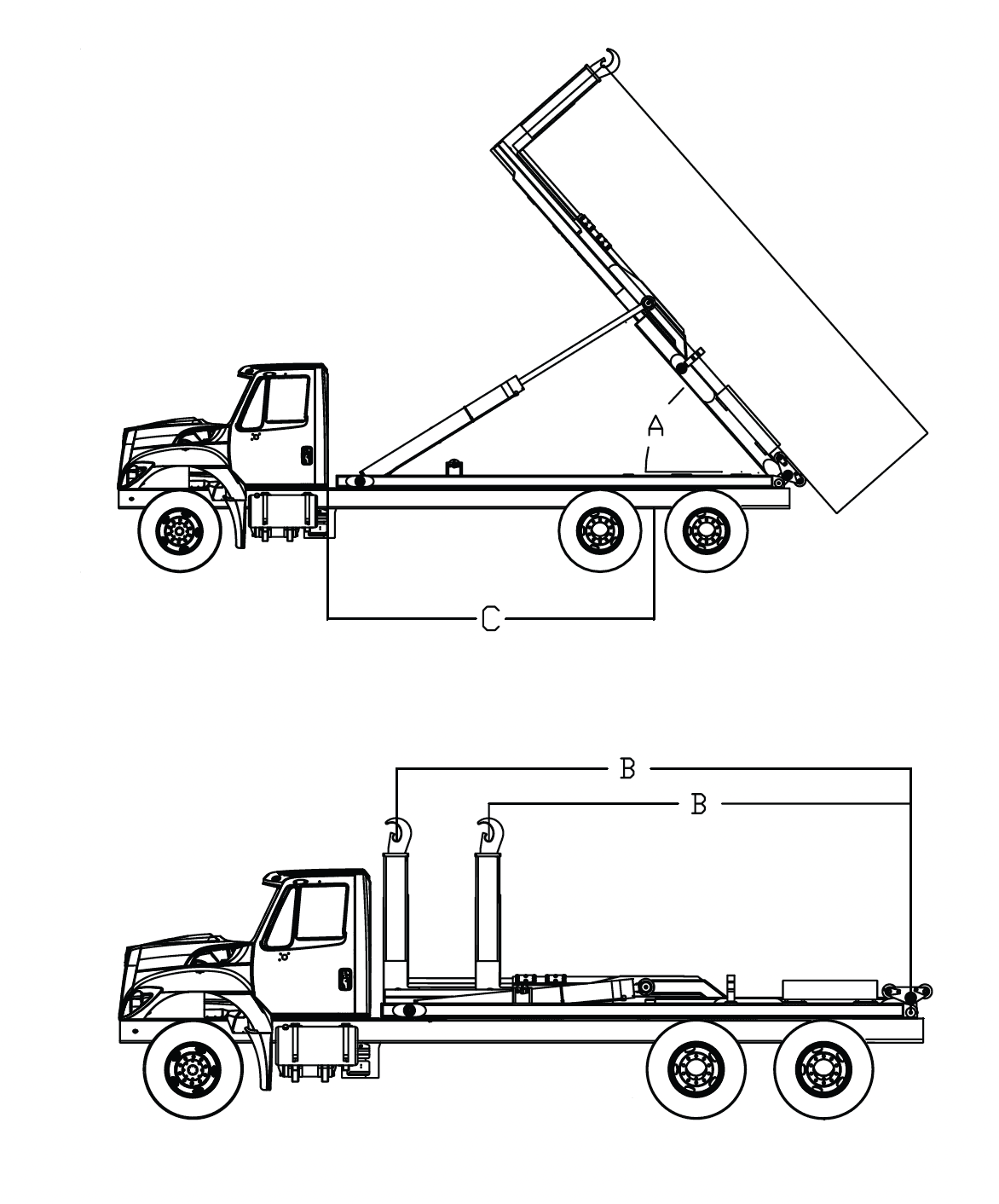 A

C

B

B