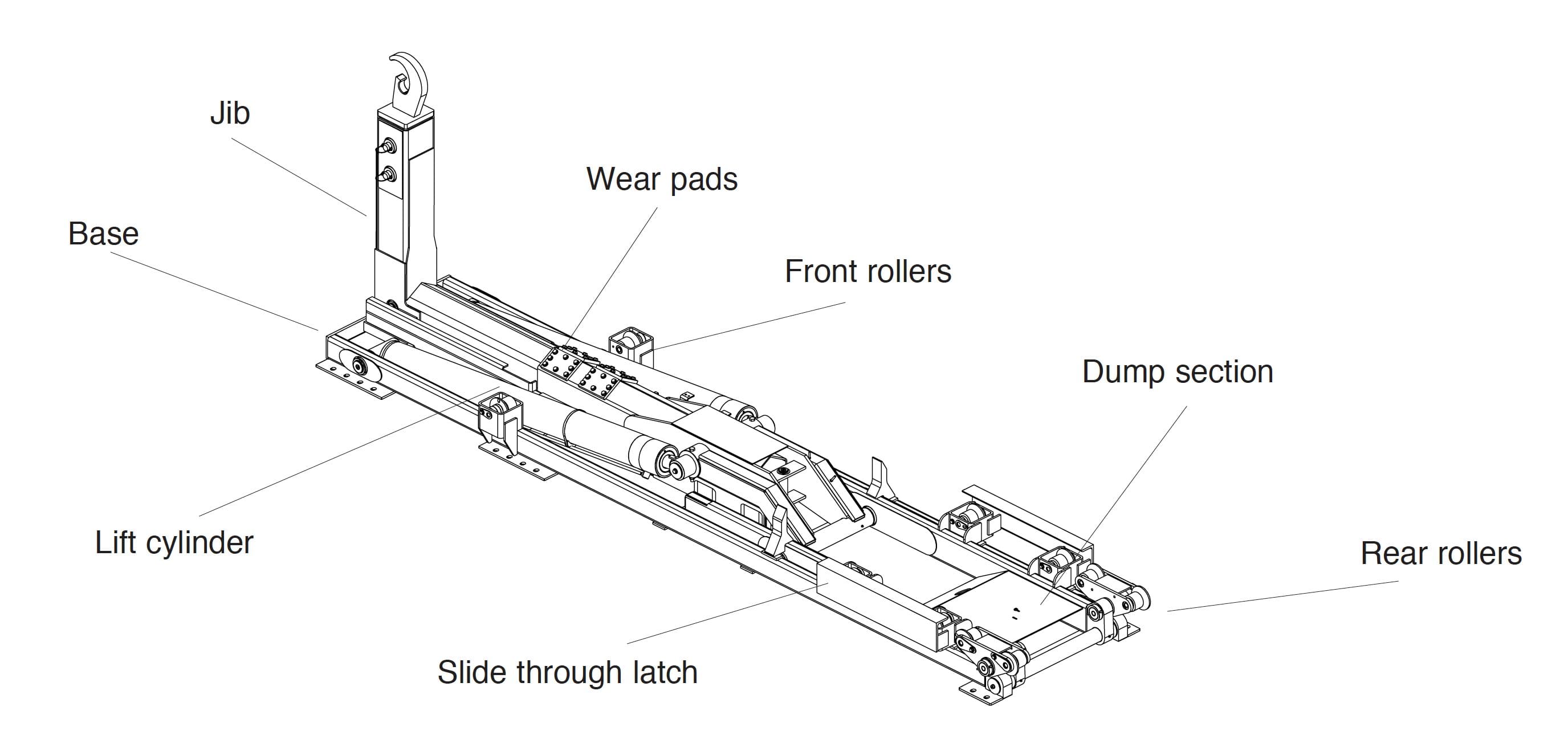 Jib

Wear pads

Base

Front rollers

Dump section

Lift cylinder

Rear rollers

Slide through latch