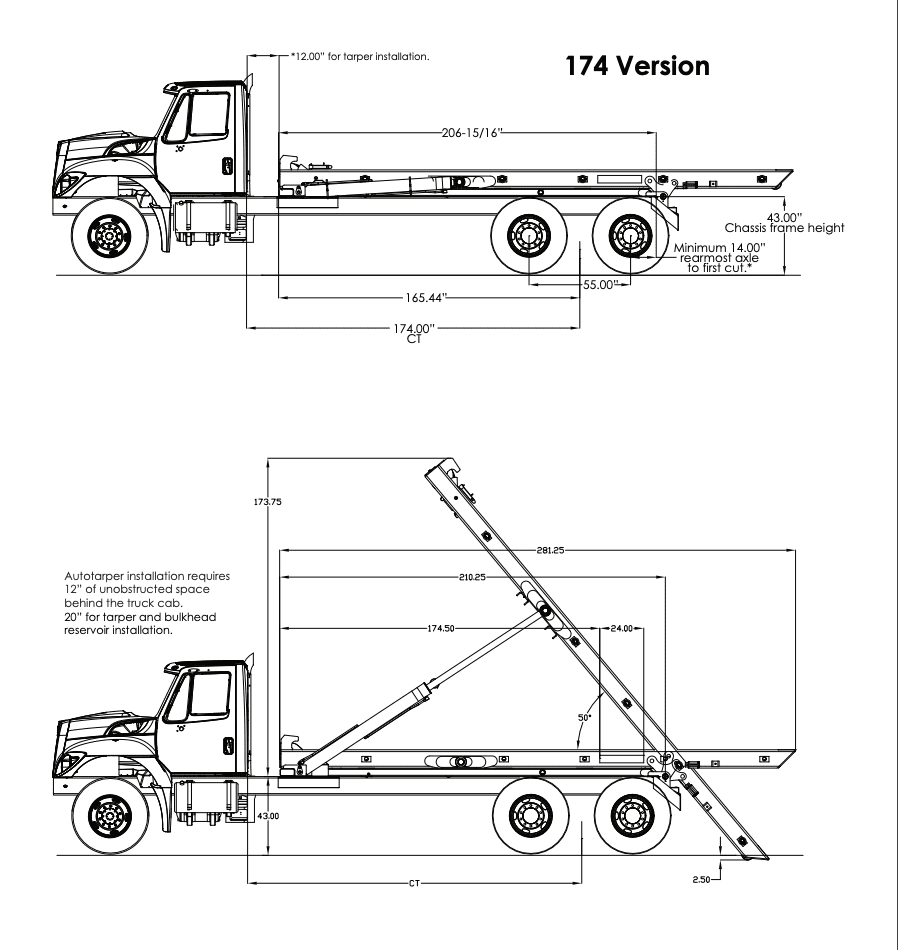 *12.00" for tarper installation.

174 Version

206-15/16"

43.00"
Chassis frame height

Minimum 14.00"
rearmost axle
to first cut.*

55.00"

165.44"

174.00"
CT

173.75

281.25

210.25

174.50

24.00

50°

Autotarper installation requires 12" of unobstructed space behind the truck cab.
20" for tarper and bulkhead reservoir installation.

43.00

CT

2.50