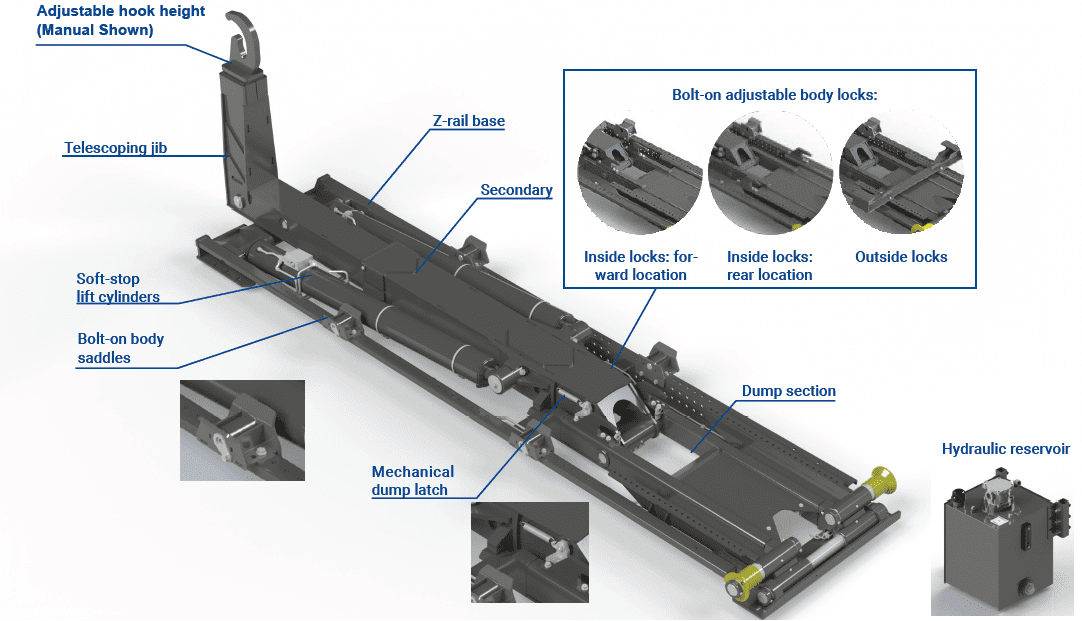 Adjustable hook height (Manual Shown)

Telescoping jib

Z-rail base

Secondary

Bolt-on adjustable body locks:

Inside locks: forward location

Inside locks: rear location

Outside locks

Soft-stop lift cylinders

Bolt-on body saddles

Dump section

Mechanical dump latch

Hydraulic reservoir